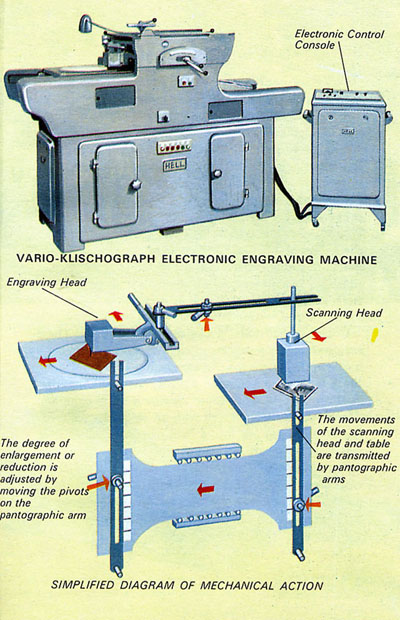 Electronic Control Console

HELL

VARIO-KLISCHOGRAPH ELECTRONIC ENGRAVING MACHINE

Engraving Head

Scanning Head

The degree of enlargement or reduction is adjusted by moving the pivots on the pantographic arm

The movements of the scanning head and table are transmitted by pantographic arms

SIMPLIFIED DIAGRAM OF MECHANICAL ACTION