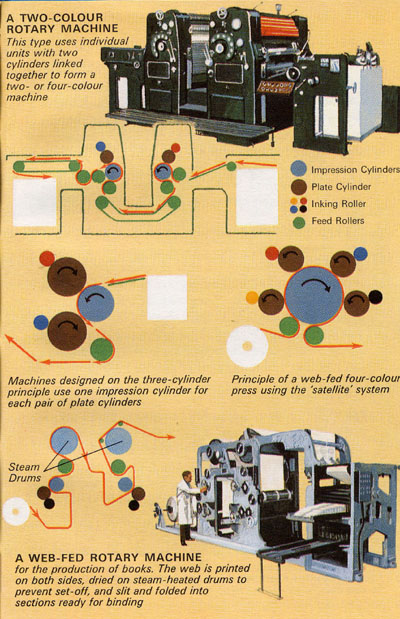 A TWO-COLOUR ROTARY MACHINE
This type uses individual units with two cylinders linked together to form a two- or four-colour machine

Impression Cylinders
Plate Cylinder
Inking Roller
Feed Rollers

Machines designed on the three-cylinder principle use one impression cylinder for each pair of plate cylinders

Principle of a web-fed four-colour press using the 'satellite' system

Steam Drums

A WEB-FED ROTARY MACHINE
for the production of books. The web is printed on both sides, dried on steam-heated drums to prevent set-off, and slit and folded into sections ready for binding